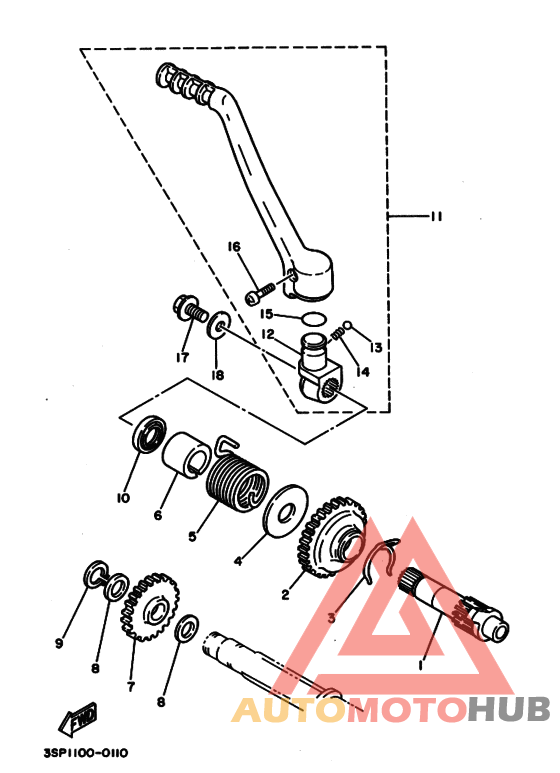 11
16
15
12
13
14
17
18
10
6
5
4
2
3
1
9
8
7
8
FWD
3SP1100-0110
AUTOMOTOHUB