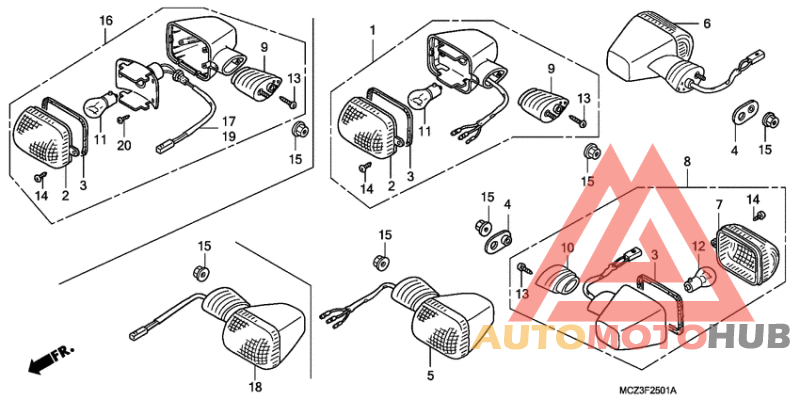 16
9
13
17
19
11
20
15
14
2
3
1
9
13
11
14
2
3
6
4
15
15
8
15
4
14
7
10
3
12
13
15
15
18
5
FR.
AUTOMOTOHUB
MCZ3F2501A