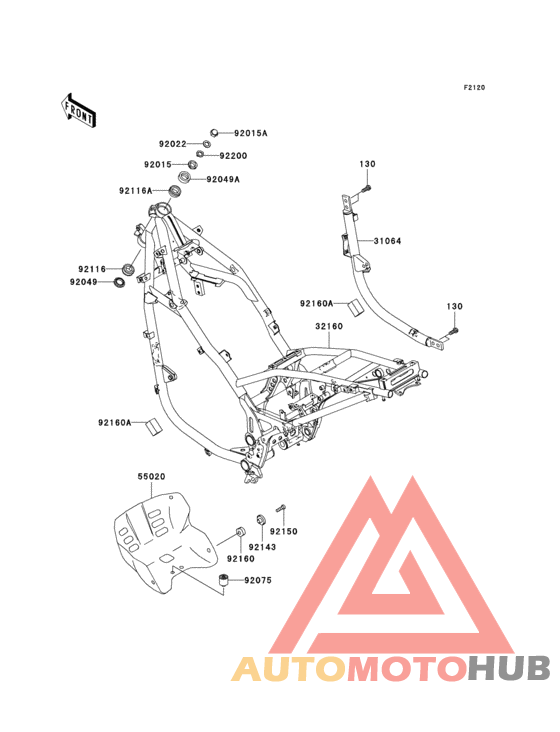 F2120

FRONT

92015A
92022
92200
92015
92049A
92116A
130
31064
92116
92049
92160A
130
32160
92160A
55020
92150
92143
92160
92075

AUTOMOTOHUB