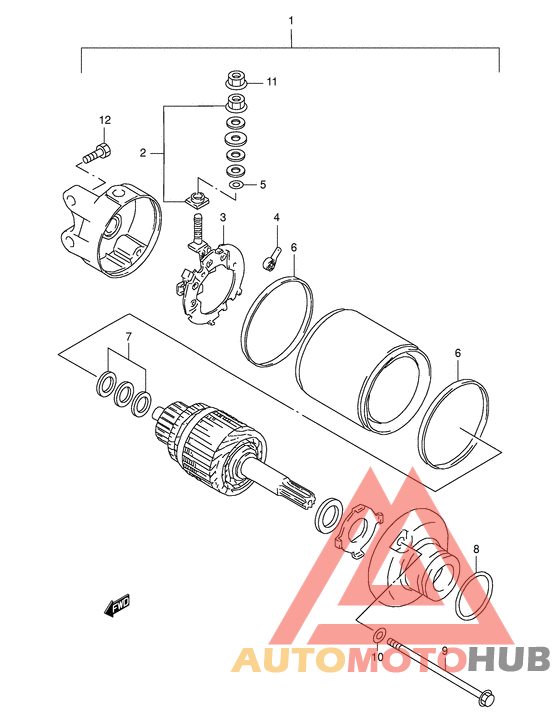 1

11

12

2

5

3

4

6

7

6

8

FWD

10

9

AUTOMOTOHUB