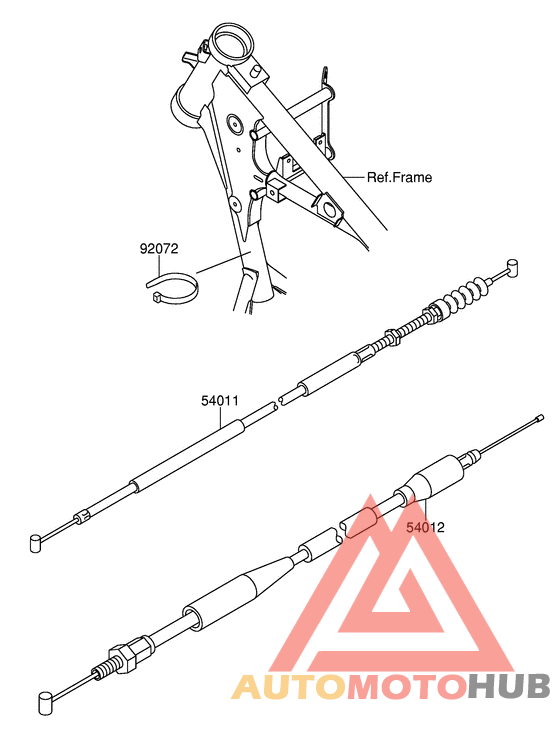 Ref.Frame

92072

54011

54012

AUTOMOTOHUB