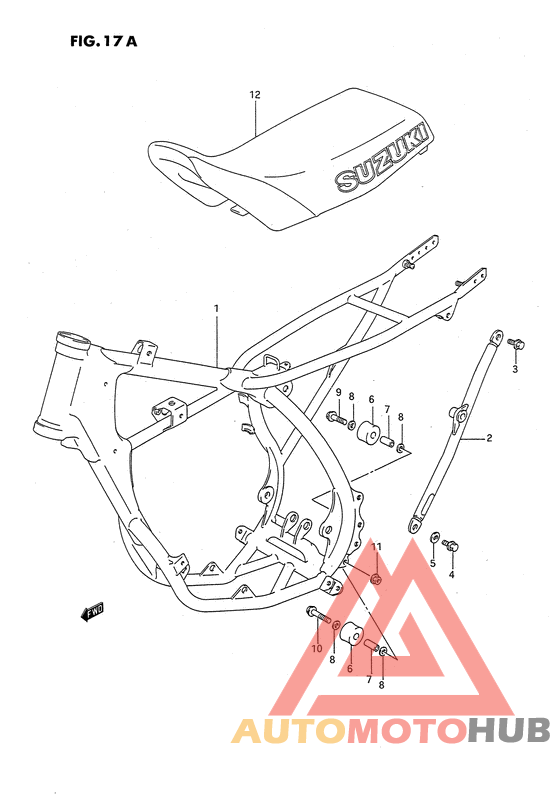 FIG. 17 A

12

SUZUKI

1

3

9 8 6 7 8

2

11

5

4

FWD

10

8

6

7

8

AUTOMOTOHUB