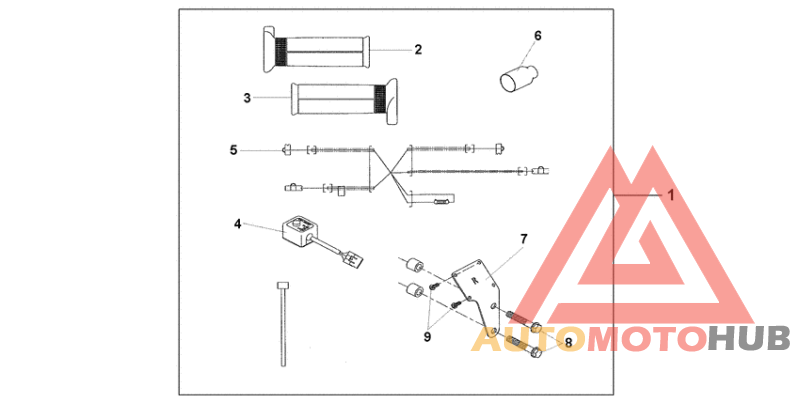 2
6
3
5
1
4
7
R
9
8
AUTOMOTOHUB