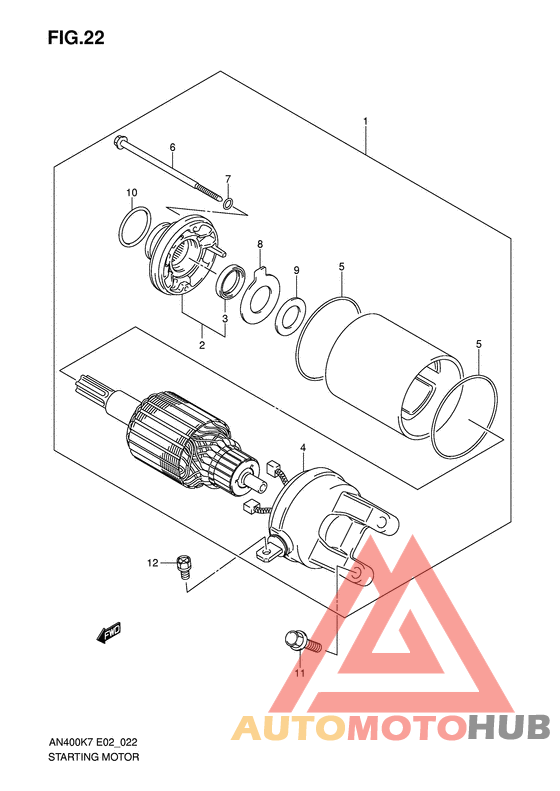 FIG.22

1
6
7
10
8
9
5
3
2
5
4
12
FWD
11

AUTOMOTOHUB

AN400K7 E02_022
STARTING MOTOR