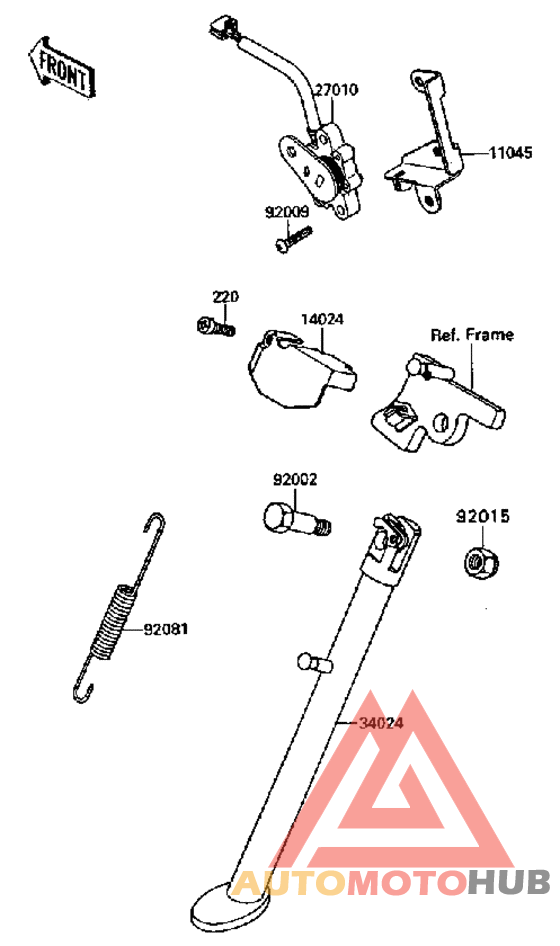 FRONT

27010

11045

92009

220

14024

Ref. Frame

92002

92015

92081

34024

AUTOMOTOHUB