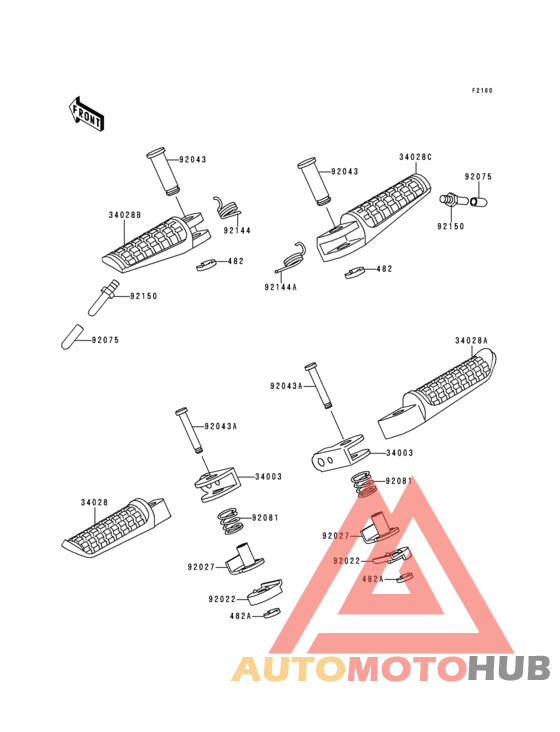 F2160

FRONT

92043
34028B
92144
482
92150
92075

92043
34028C
92075
92150
92144A
482

34028A
92043A
34003
92081
92027
92022
482A

92043A
34003
34028
92081
92027
92022
482A

AUTOMOTOHUB