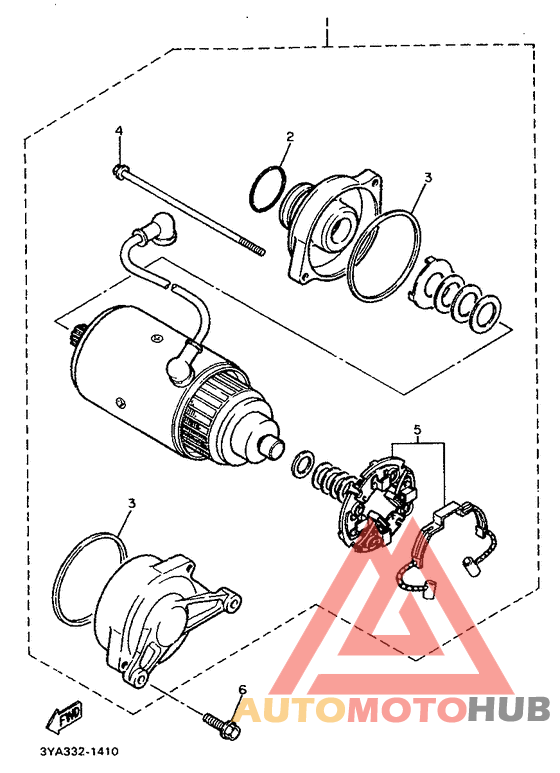 4
2
3
5
3
6
FWD
AUTOMOTOHUB
3YA332-1410