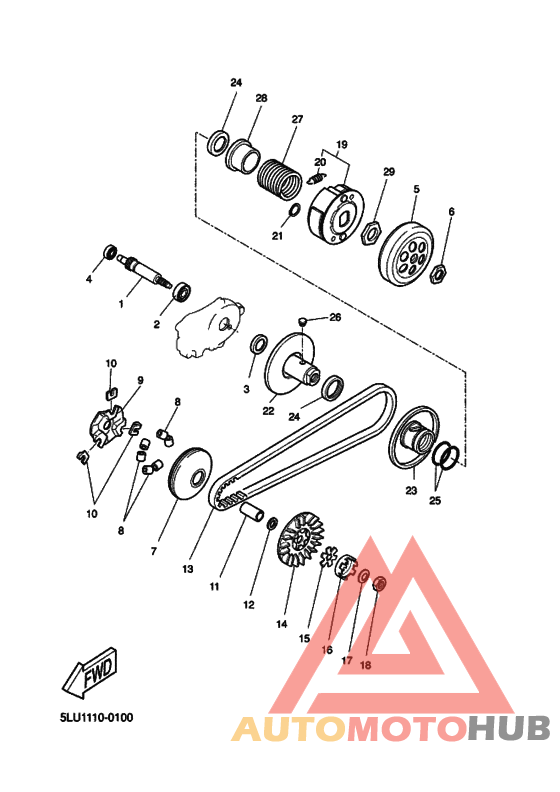 24
28
27
19
20
29
5
6
21
4
1
2
26
3
22
24
10
9
8
10
8
7
13
11
12
14
15
16
17
18
23
25
FWD
5LU1110-0100
AUTOMOTOHUB