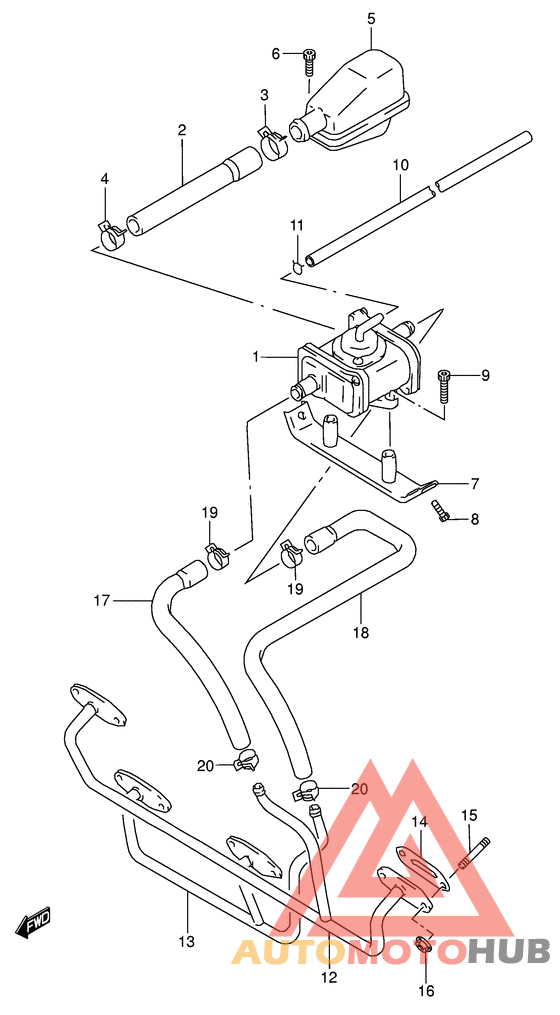 5
6
3
2
10
4
11
1
9
7
8
19
19
17
18
20
20
14
15
13
12
16
FWD
AUTOMOTOHUB