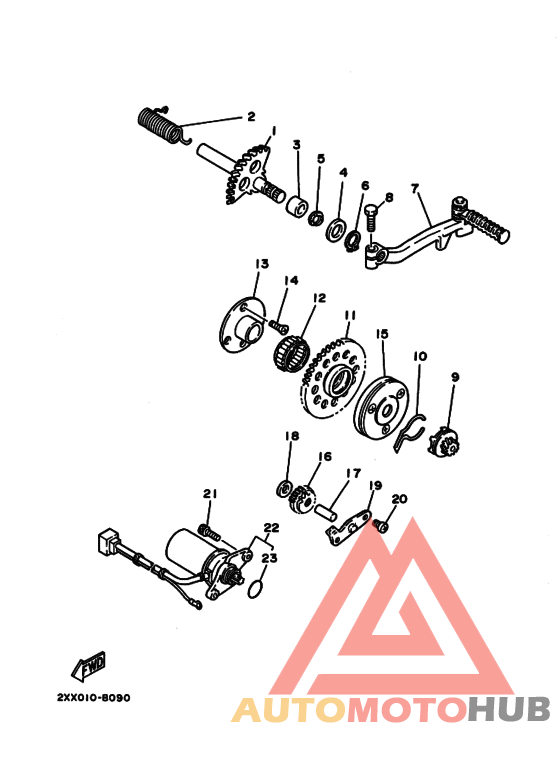 2
1
3
5
4
6
8
7
13
14
12
11
15
10
9
18
16
17
19
20
21
22
23
FWD
2XX010-8090
AUTOMOTOHUB