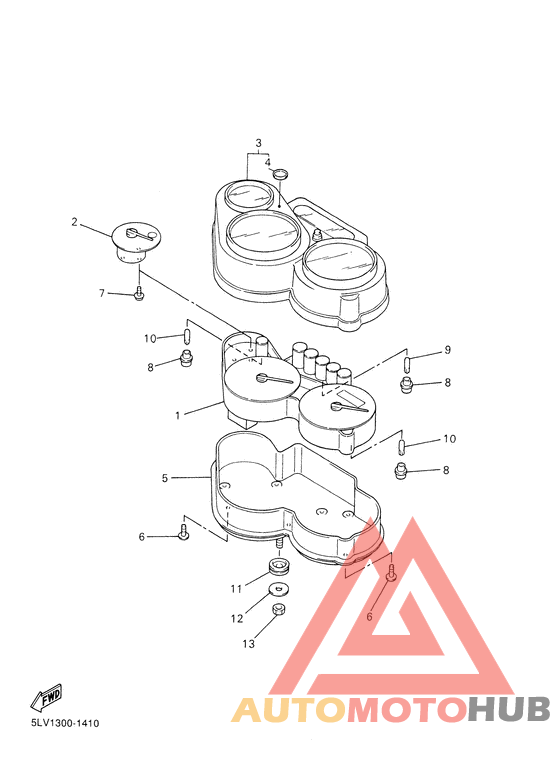 3
4
2
7
10
8
9
8
1
10
8
5
6
11
12
13
6
FWD
5LV1300-1410
AUTOMOTOHUB