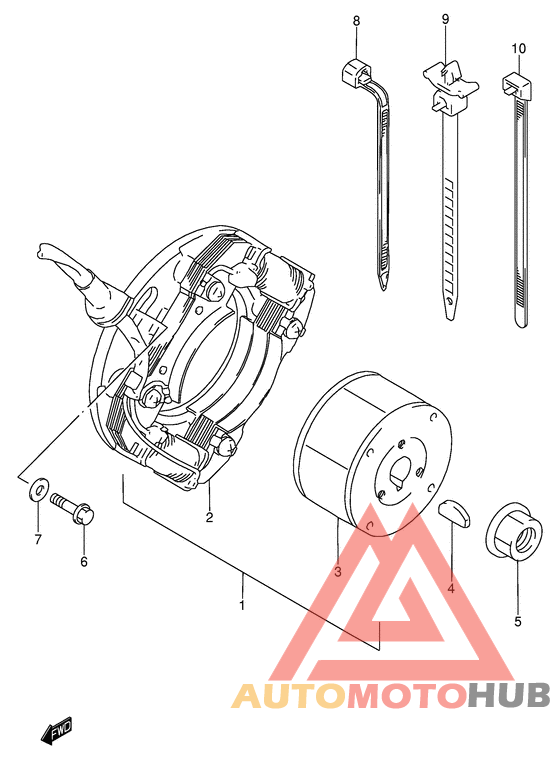 8
9
10
2
7
6
1
3
4
5
AUTOMOTOHUB
FWD