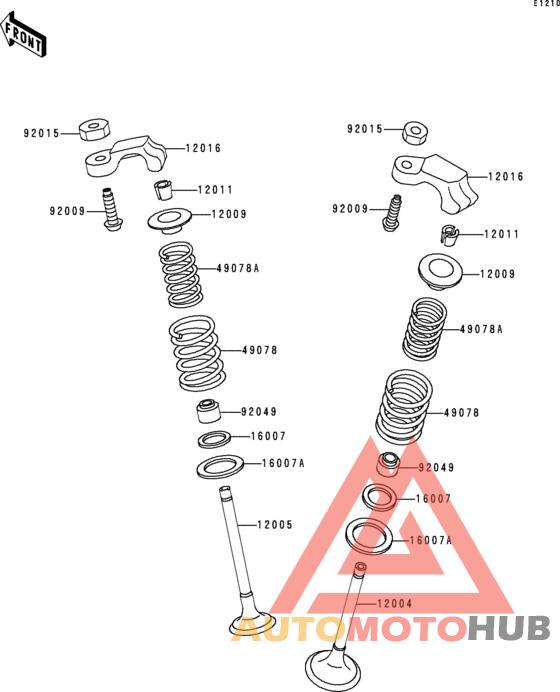 E1210

FRONT

92015
12016
12011
92009
12009
49078A
49078
92049
16007
16007A
12005

92015
12016
92009
12011
12009
49078A
49078
92049
16007
16007A
12004

AUTOMOTOHUB