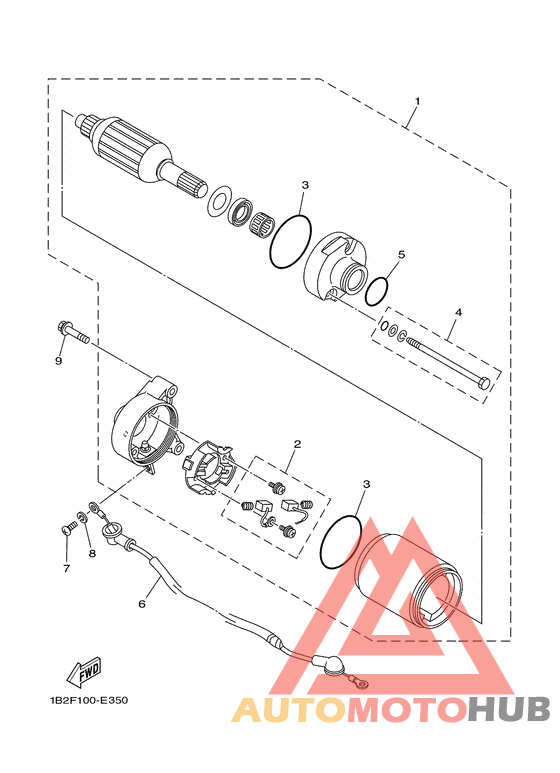 1
3
5
4
9
2
3
7
8
6
FWD
1B2F100-E350
AUTOMOTOHUB