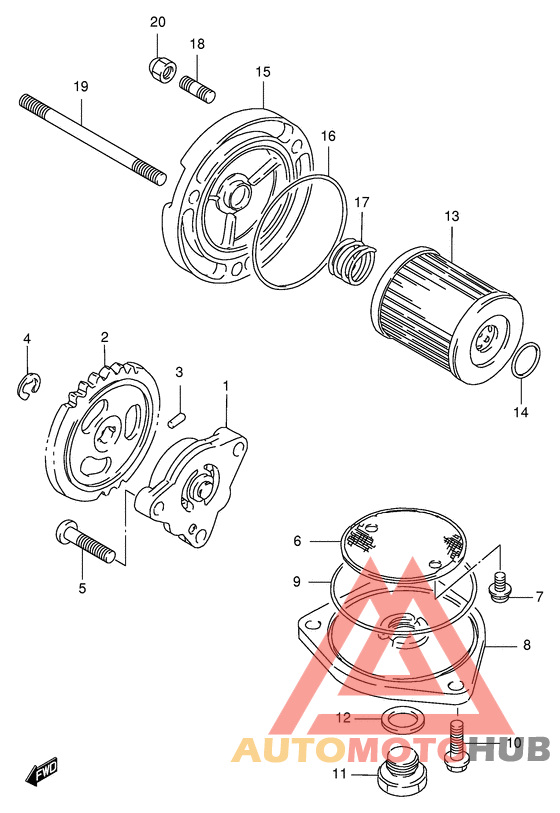 20
18
19
15
16
17
13
14
4
2
3
1
5
6
9
7
8
12
10
11
FWD
AUTOMOTOHUB