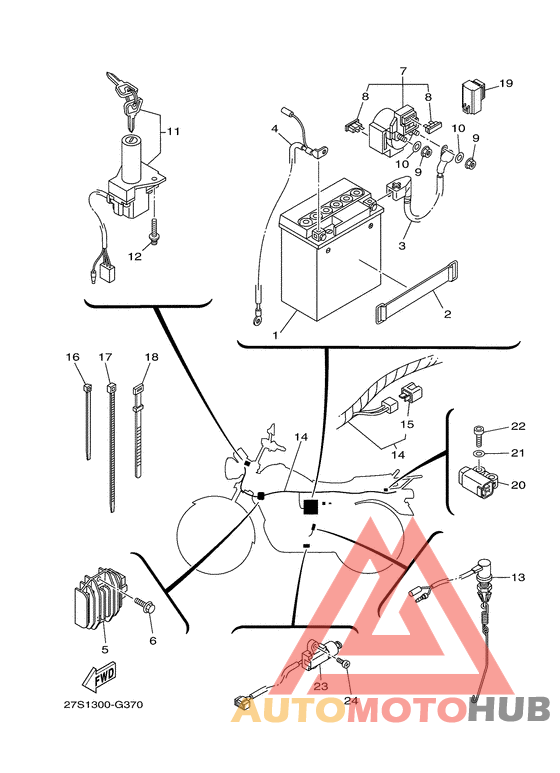 11
12
7
8
8
19
4
10
9
10
9
3
2
1
16
17
18
14
15
14
22
21
20
13
5
6
FWD
23
24
27S1300-G370
AUTOMOTOHUB