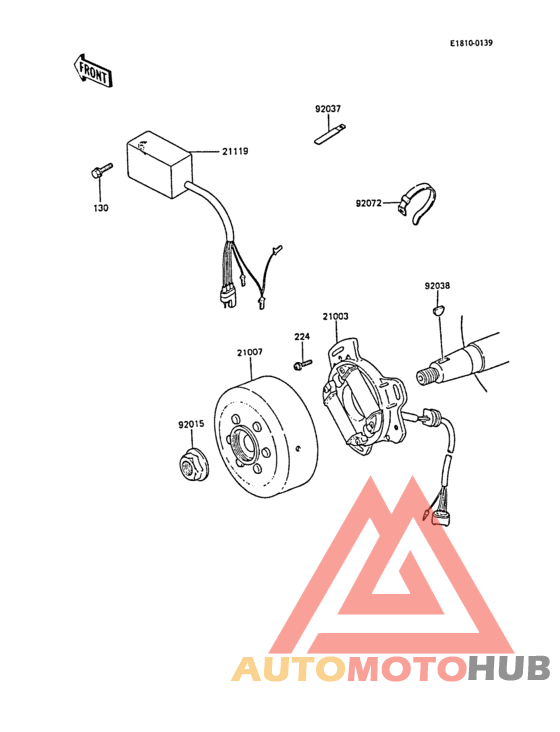 E1810-0139

FRONT

92037

21119

130

92072

92038

21003

224

21007

92015

AUTOMOTOHUB