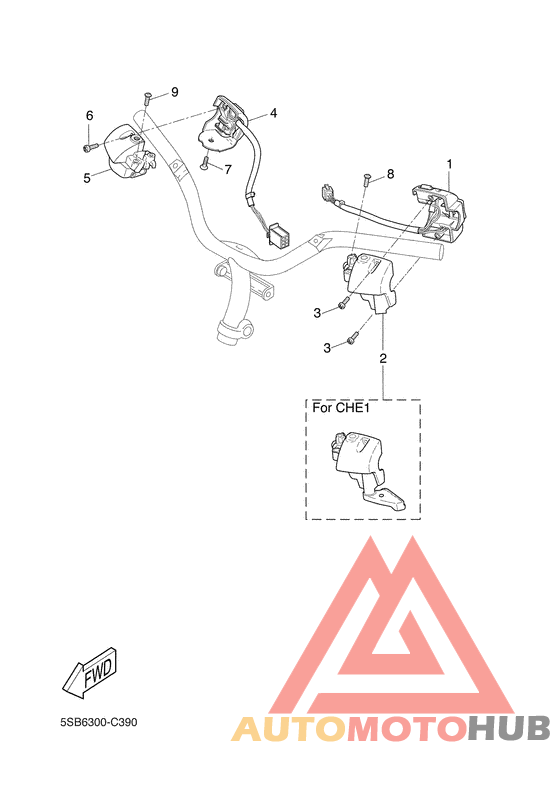 9
6
4
5
7
8
1
3
3
2
For CHE1
FWD
5SB6300-C390
AUTOMOTOHUB