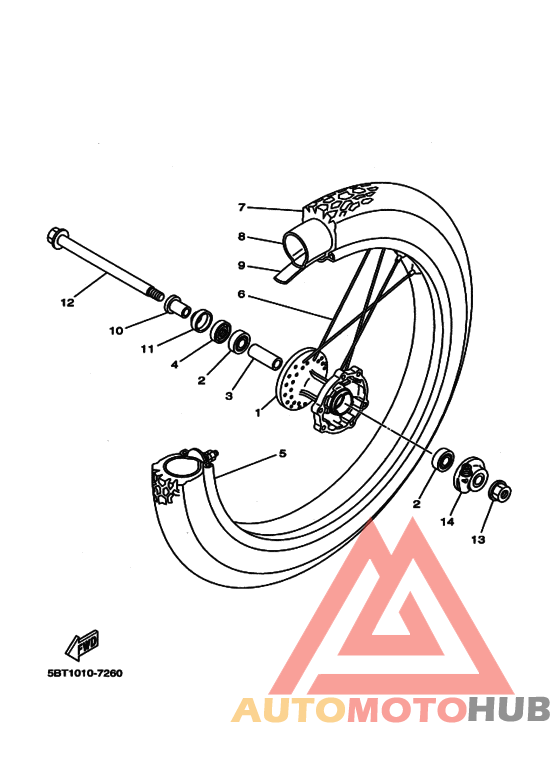 7
8
9
6
12
10
11
4
2
3
1
5
2
14
13
FWD
5BT1010-7260
AUTOMOTOHUB