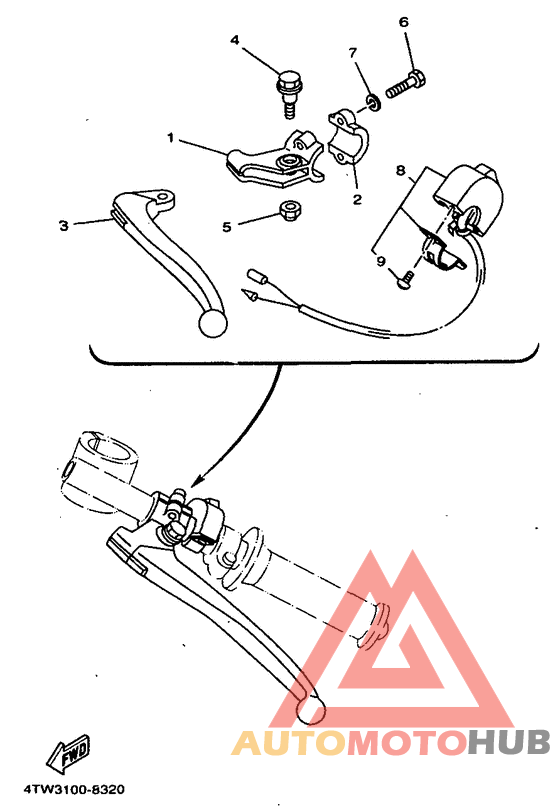 4
7
6
1
2
8
3
5
9
FWD
4TW3100-8320
AUTOMOTOHUB