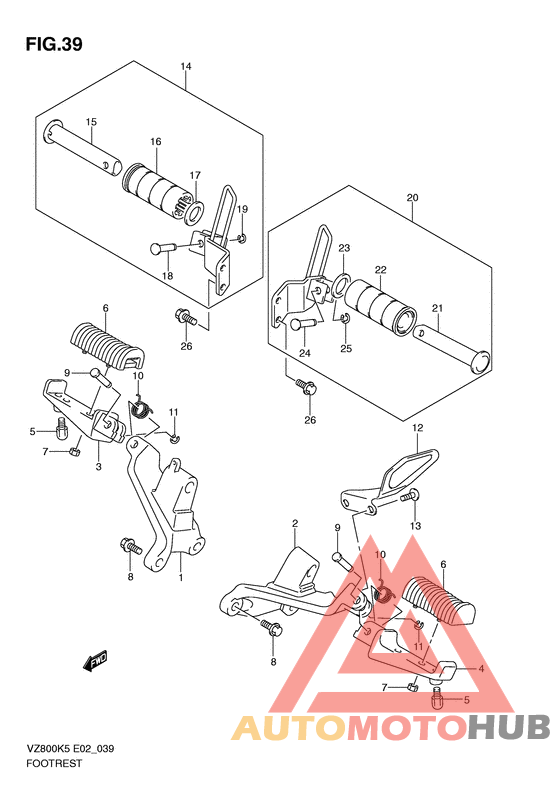 FIG.39

14
15
16
17
19
18
26
20
23
22
21
24
25
26
6
9
10
11
5
7
3
8
1
12
13
2
9
10
6
11
4
7
5
8
FWD

AUTOMOTOHUB

VZ800K5 E02_039
FOOTREST