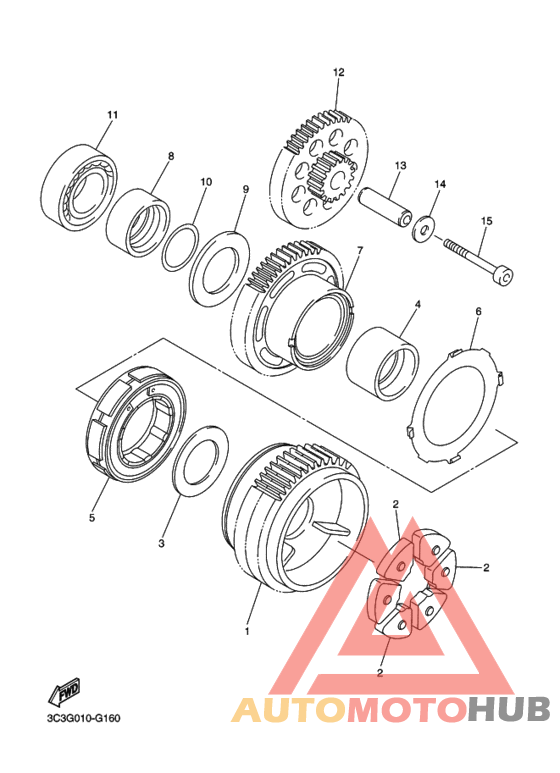 12
11
8
10
9
13
14
15
7
4
6
5
3
2
2
1
2
FWD
3C3G010-G160
AUTOMOTOHUB