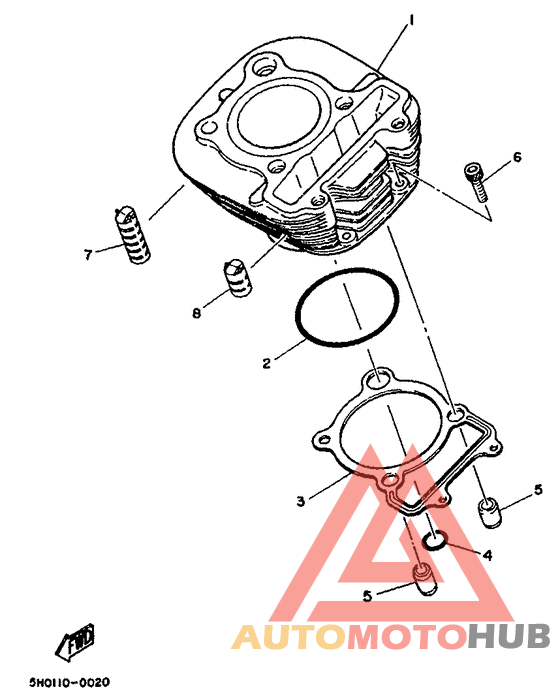 1
6
7
8
2
3
5
4
5
FWD
AUTOMOTOHUB
5H0110-0020