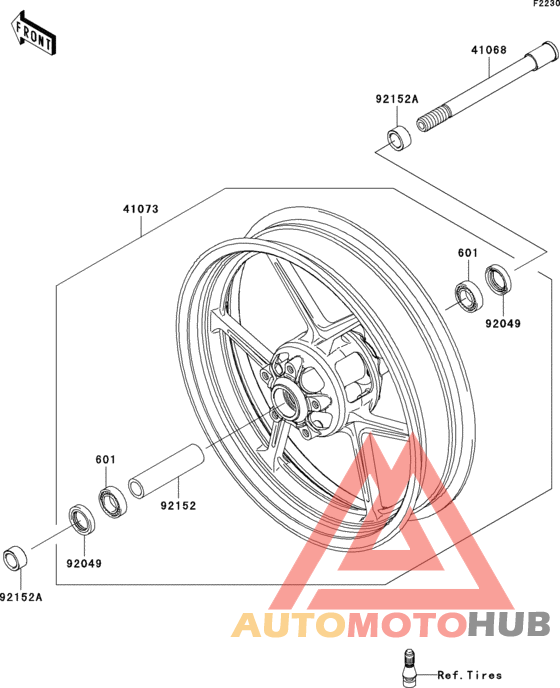 F2230

FRONT

41068

92152A

41073

601

92049

601

92152

92049

92152A

AUTOMOTOHUB

Ref. Tires