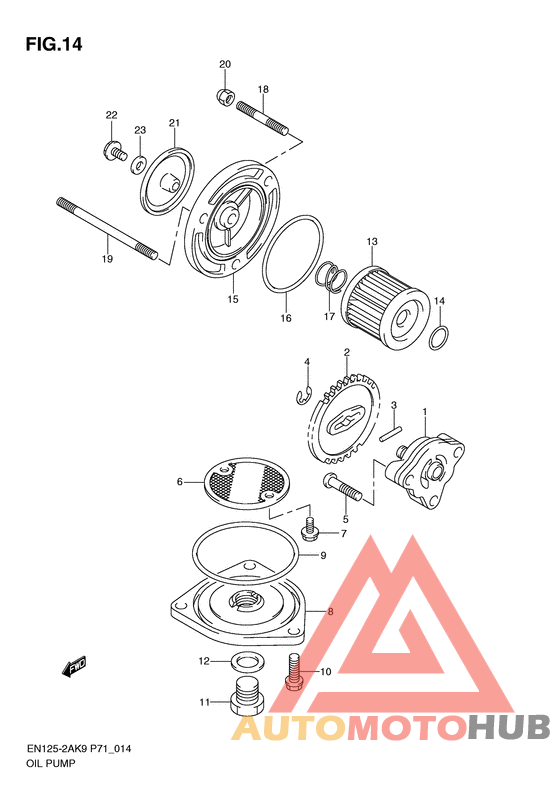 FIG.14

20
18
22
23
21
19
15
16
17
13
14
4
2
3
1
6
5
7
9
8
12
10
11
FWD

AUTOMOTOHUB

EN125-2AK9 P71_014
OIL PUMP