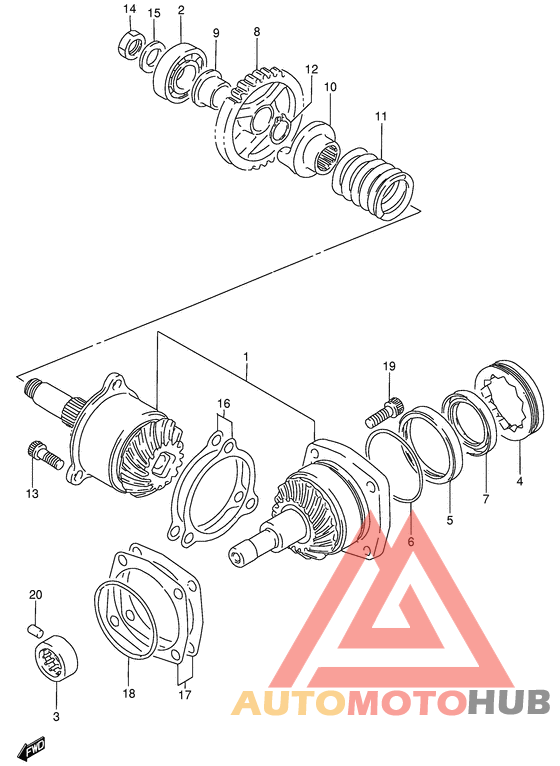 14
15
2
9
8
12
10
11
1
19
16
13
4
7
5
6
20
18
17
3
FWD
AUTOMOTOHUB