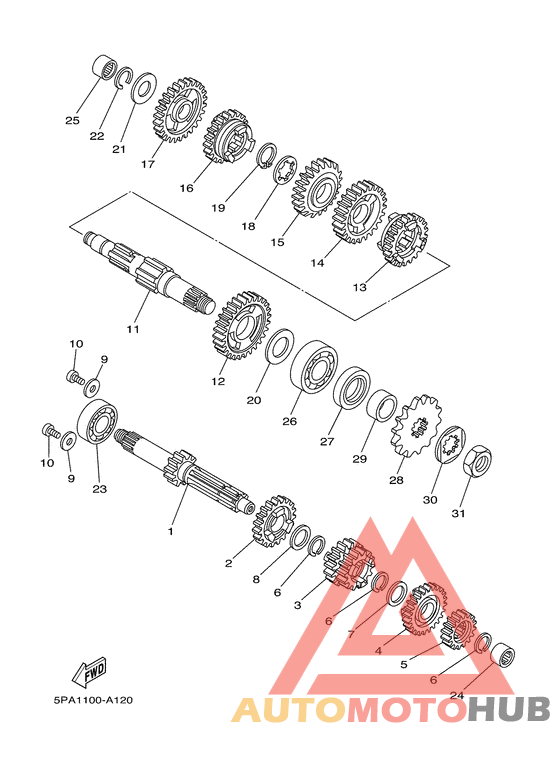 25
22
21
17
16
19
18
15
14
13
11
12
20
26
27
29
28
30
31
10
9
10
9
23
1
2
8
6
3
6
7
4
5
6
24
FWD
5PA1100-A120
AUTOMOTOHUB