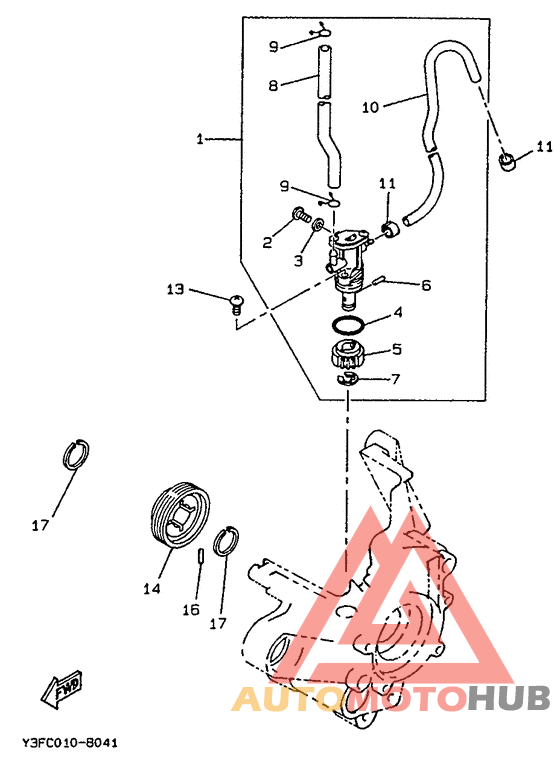 9
8
10
1
11
9
11
2
3
6
13
4
5
7
17
14
16
17
FWD
AUTOMOTOHUB
Y3FC010-8041