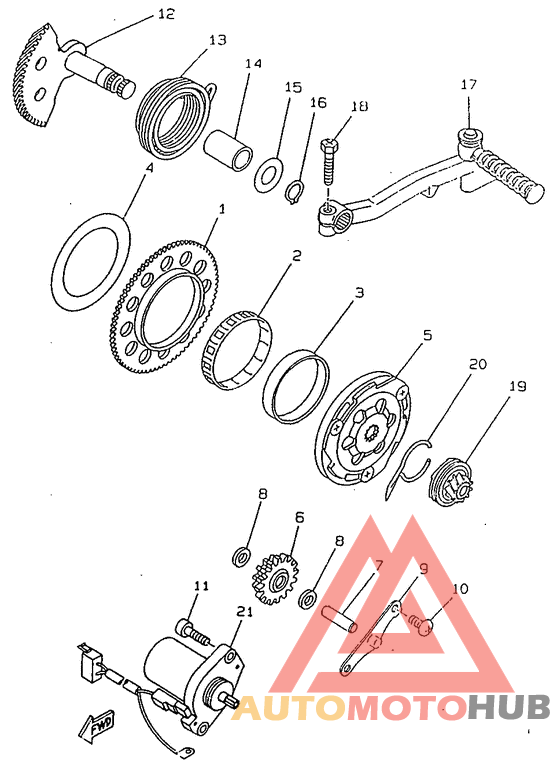 12
13
14
15
16
18
17
4
1
2
3
5
20
19
8
6
8
7
9
10
11
21
FWD
AUTOMOTOHUB