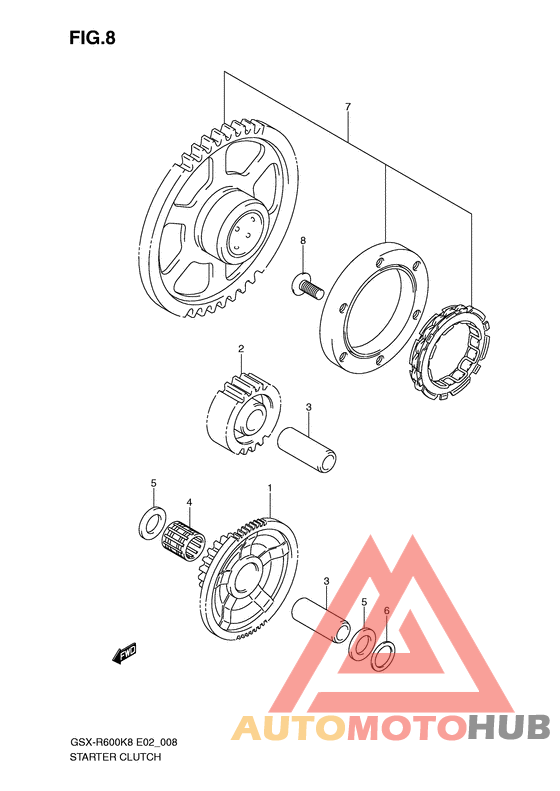 FIG.8

7

8

2

3

5

4

1

3

5

6

FWD

AUTOMOTOHUB

GSX-R600K8 E02_008
STARTER CLUTCH