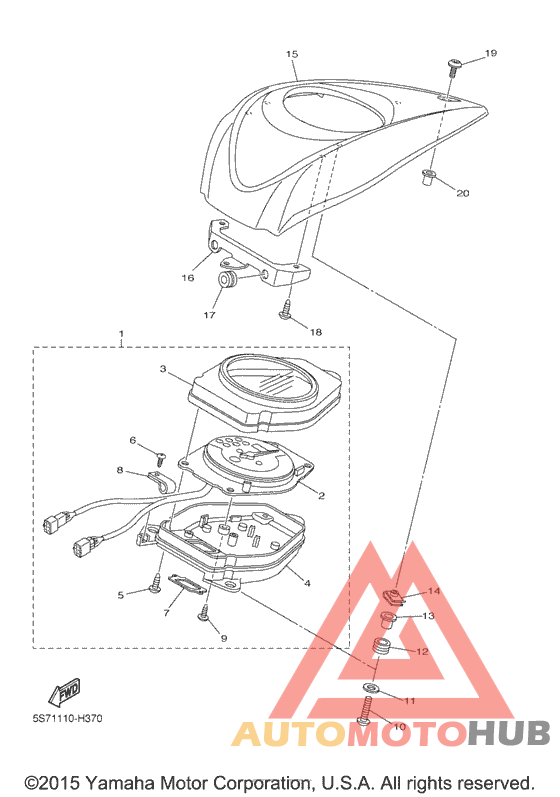 15
19
20
16
17
18
1
3
6
8
2
4
5
7
9
14
13
12
11
10
FWD
5S71110-H370
AUTOMOTOHUB
©2015 Yamaha Motor Corporation, U.S.A. All rights reserved.