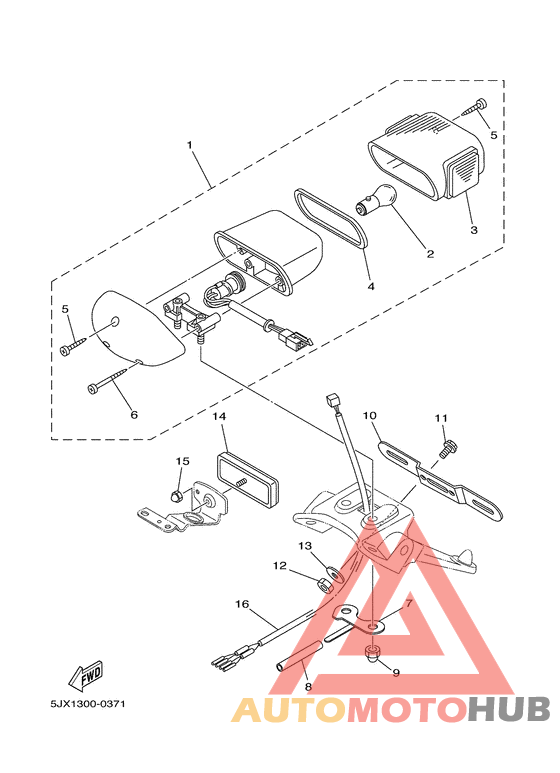 1
5
3
2
4
5
6
14
10
11
15
13
12
16
7
9
8
FWD
5JX1300-0371
AUTOMOTOHUB