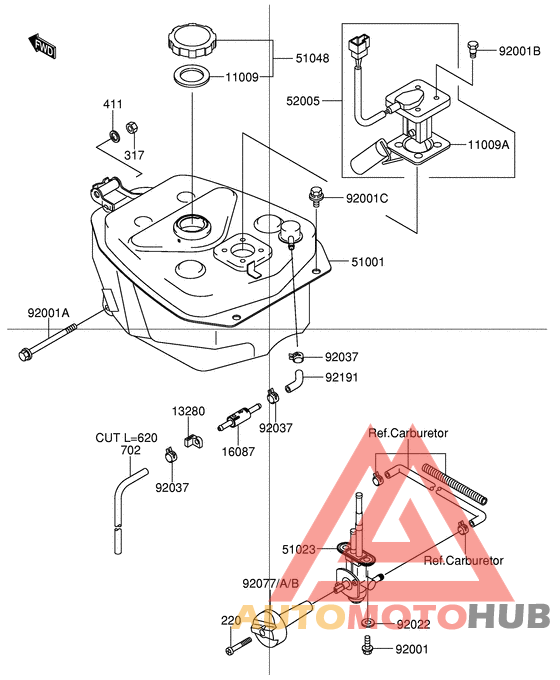 FWD

51048
11009
92001B
52005
11009A
411
317
92001C
51001
92001A
92037
92191
13280
92037
16087
CUT L=620
702
92037
Ref.Carburetor
51023
Ref.Carburetor
92077/A/B
220
92022
92001
AUTOMOTOHUB