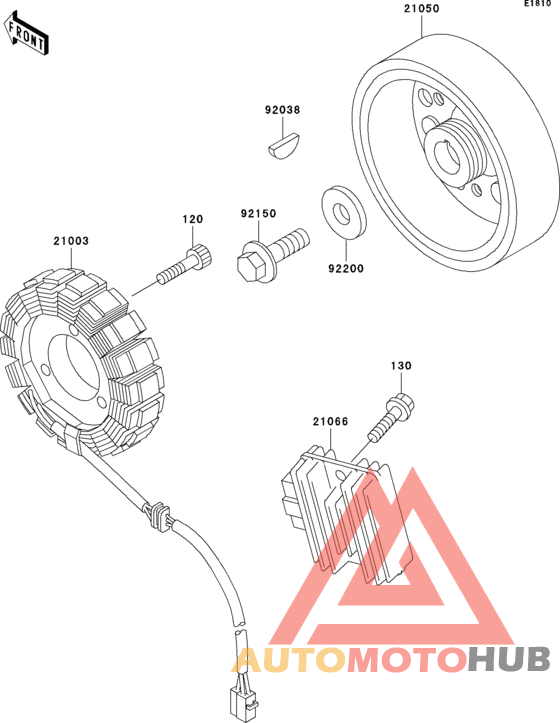 FRONT

E1810

21050

92038

120

92150

21003

92200

130

21066

AUTOMOTOHUB