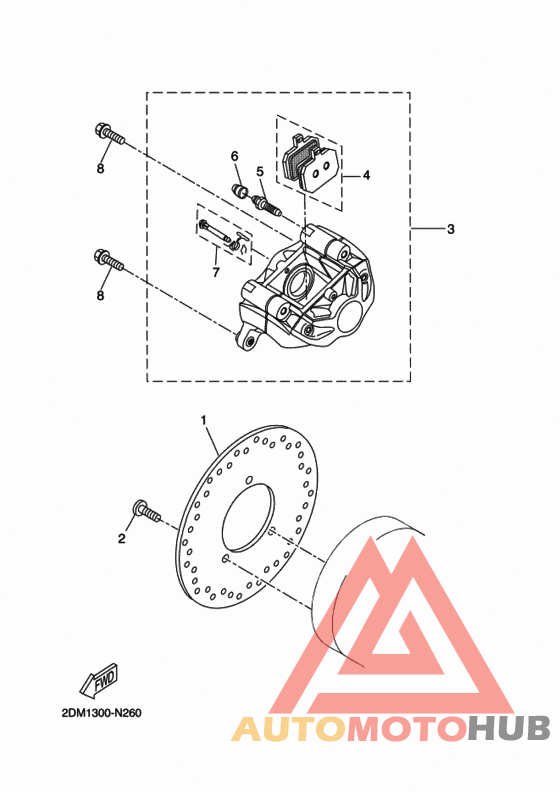 8
6
5
4
3
7
8
1
2
FWD
2DM1300-N260
AUTOMOTOHUB