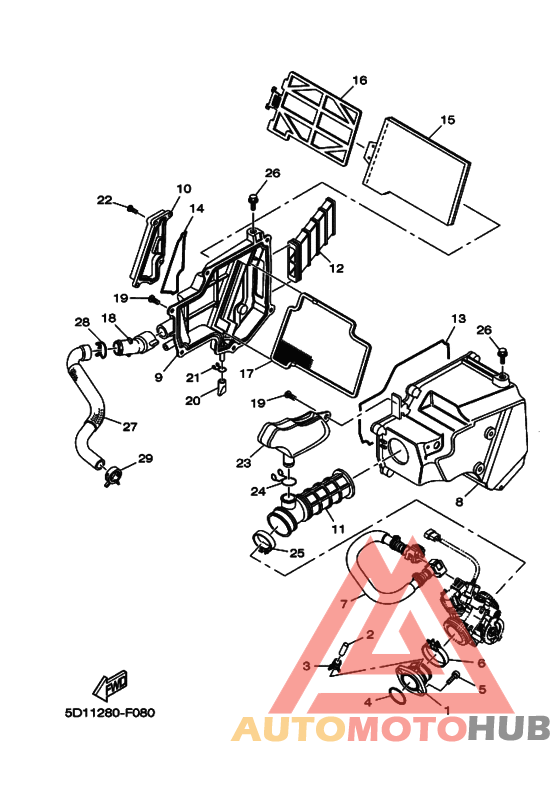 16
15
26
22
10
14
12
19
13
26
28
18
9
21
17
20
19
27
23
29
24
8
11
25
7
2
3
6
5
4
1
FWD
5D11280-F080
AUTOMOTOHUB