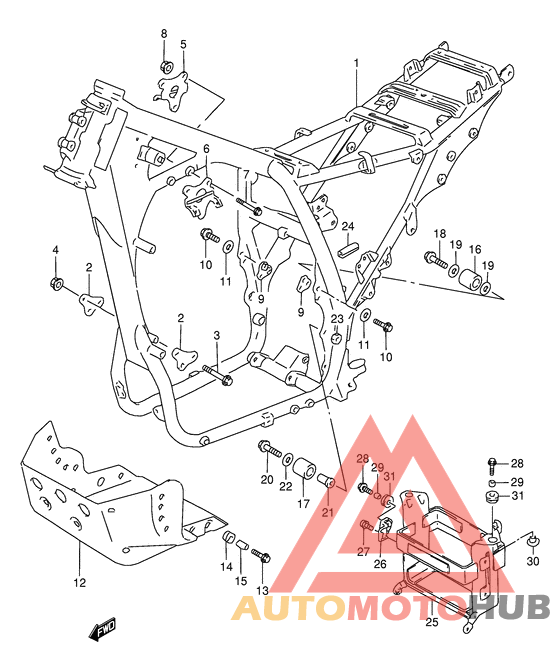 8
5
1
6
7
24
18
19
16
19
4
2
10
11
9
9
23
11
10
2
3
20
22
17
21
28
29
31
28
29
31
27
26
30
25
12
14
15
13
FWD
AUTOMOTOHUB