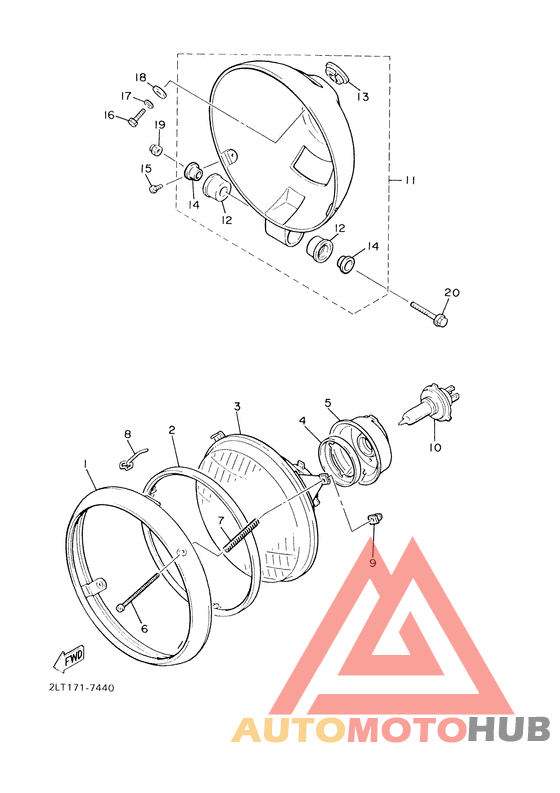 18
17
16
19
15
14
12
13
11
12
14
20
8
2
3
5
4
10
1
7
9
6
FWD
2LT171-7440
AUTOMOTOHUB