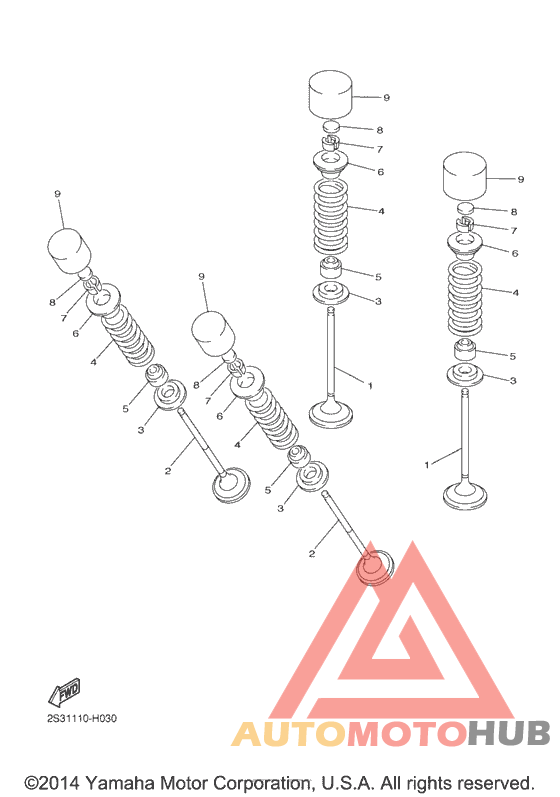 9
8
7
6
4
5
3
1
9
8
7
6
4
5
3
1
9
8
7
6
4
5
3
2
9
8
7
6
4
5
3
2
FWD
2S31110-H030
AUTOMOTOHUB
©2014 Yamaha Motor Corporation, U.S.A. All rights reserved.