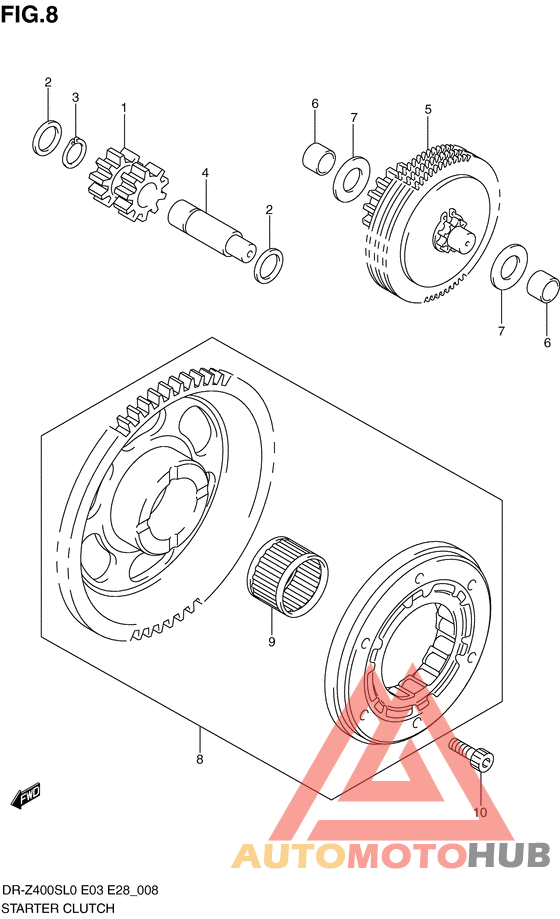 FIG.8

2
3
1
4
2
6
7
5
7
6
9
8
10
FWD

AUTOMOTOHUB

DR-Z400SL0 E03 E28_008
STARTER CLUTCH