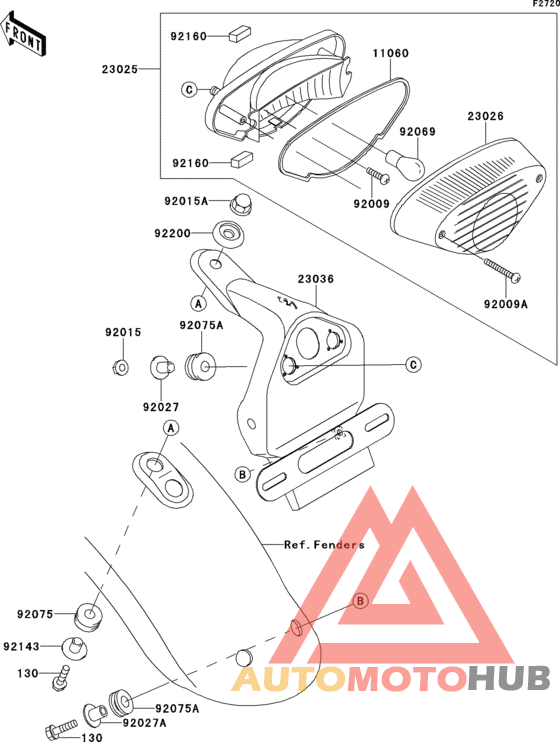 F2720

FRONT

92160
23025
C
11060
23026
92069
92160
92009
92015A
92200
23036
92009A
A
92015
92075A
C
92027
A
B
Ref. Fenders
B
92075
92143
130
92075A
92027A
130

AUTOMOTOHUB