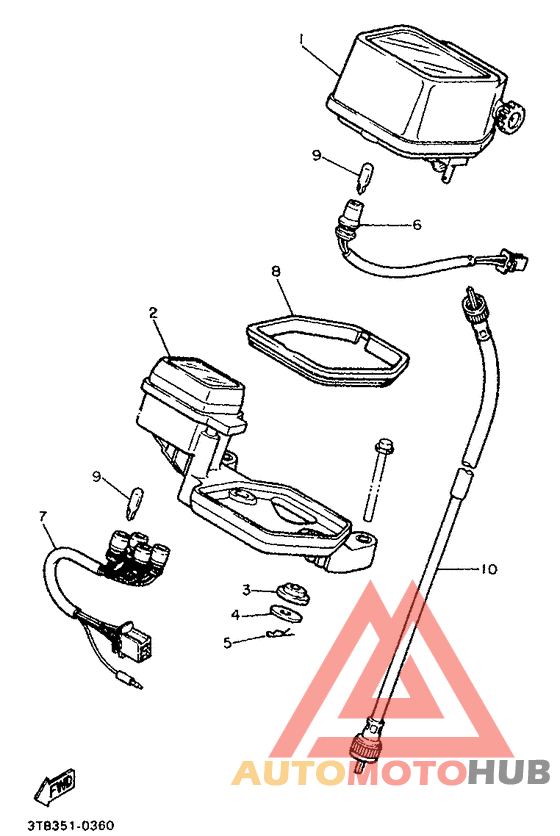 1
9
6
8
2
9
7
3
4
5
10
FWD
3TB351-0360
AUTOMOTOHUB