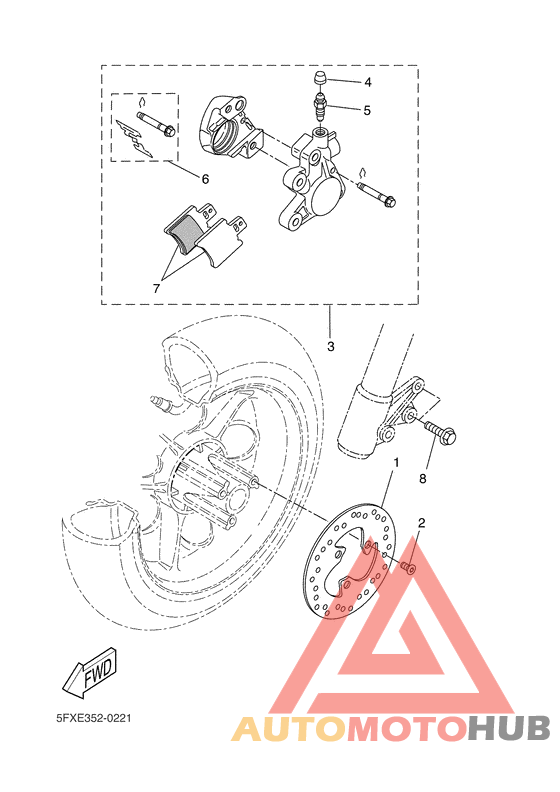 4
5
6
7
3
8
1
2
FWD
5FXE352-0221
AUTOMOTOHUB