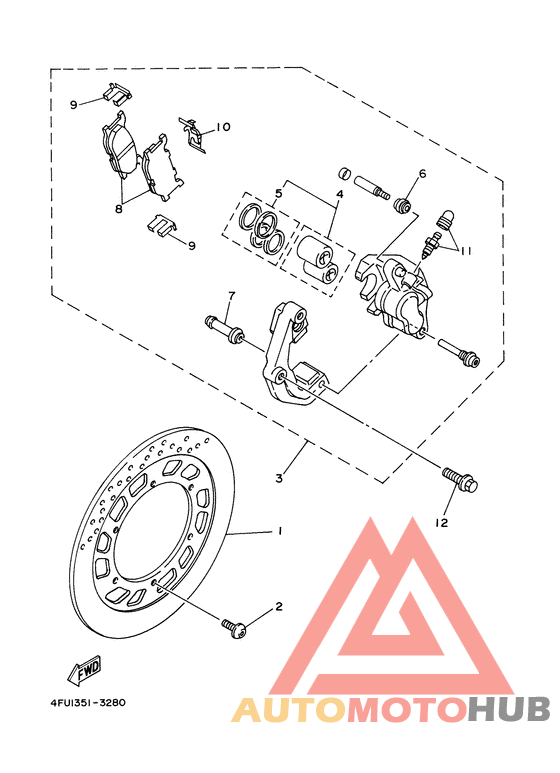 9
10
8
9
5
4
6
11
7
3
12
1
2
FWD
4FU1351-3280
AUTOMOTOHUB