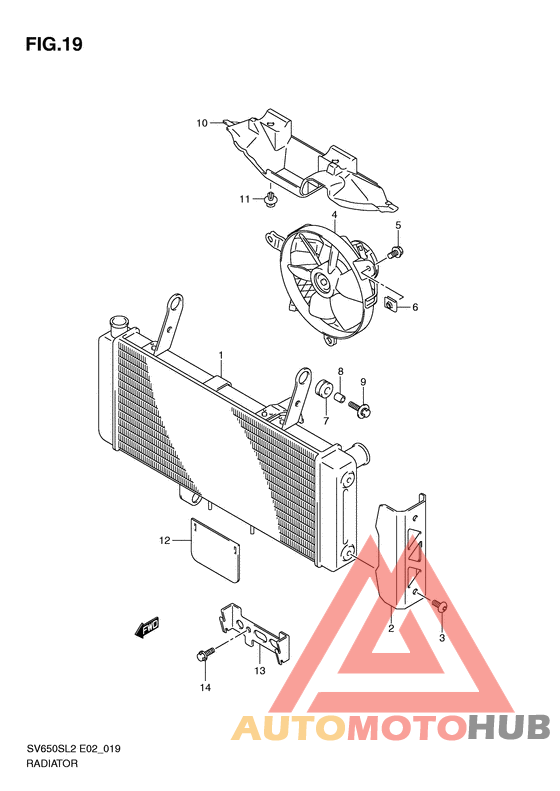 FIG.19

10
11
4
5
6
1
8
9
7
12
2
3
FWD
13
14

AUTOMOTOHUB

SV650SL2 E02_019
RADIATOR