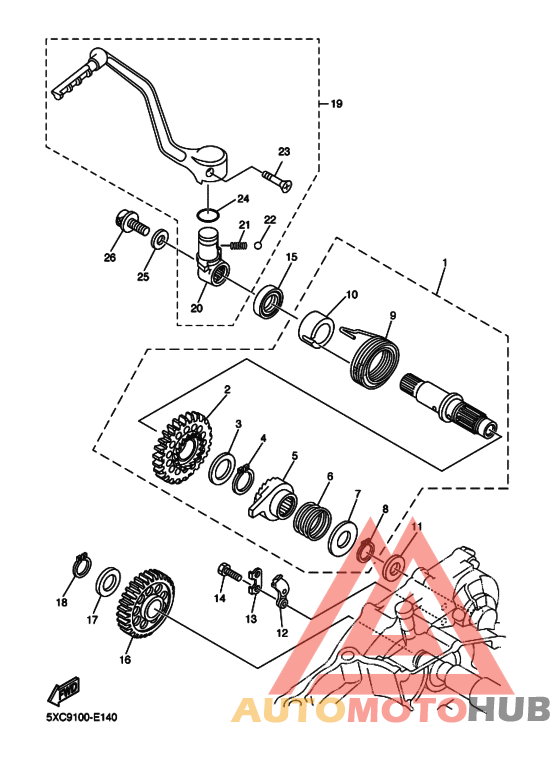 19
23
24
21
22
26
25
20
15
1
10
9
2
3
4
5
6
7
8
11
18
17
16
14
13
12
FWD
5XC9100-E140
AUTOMOTOHUB